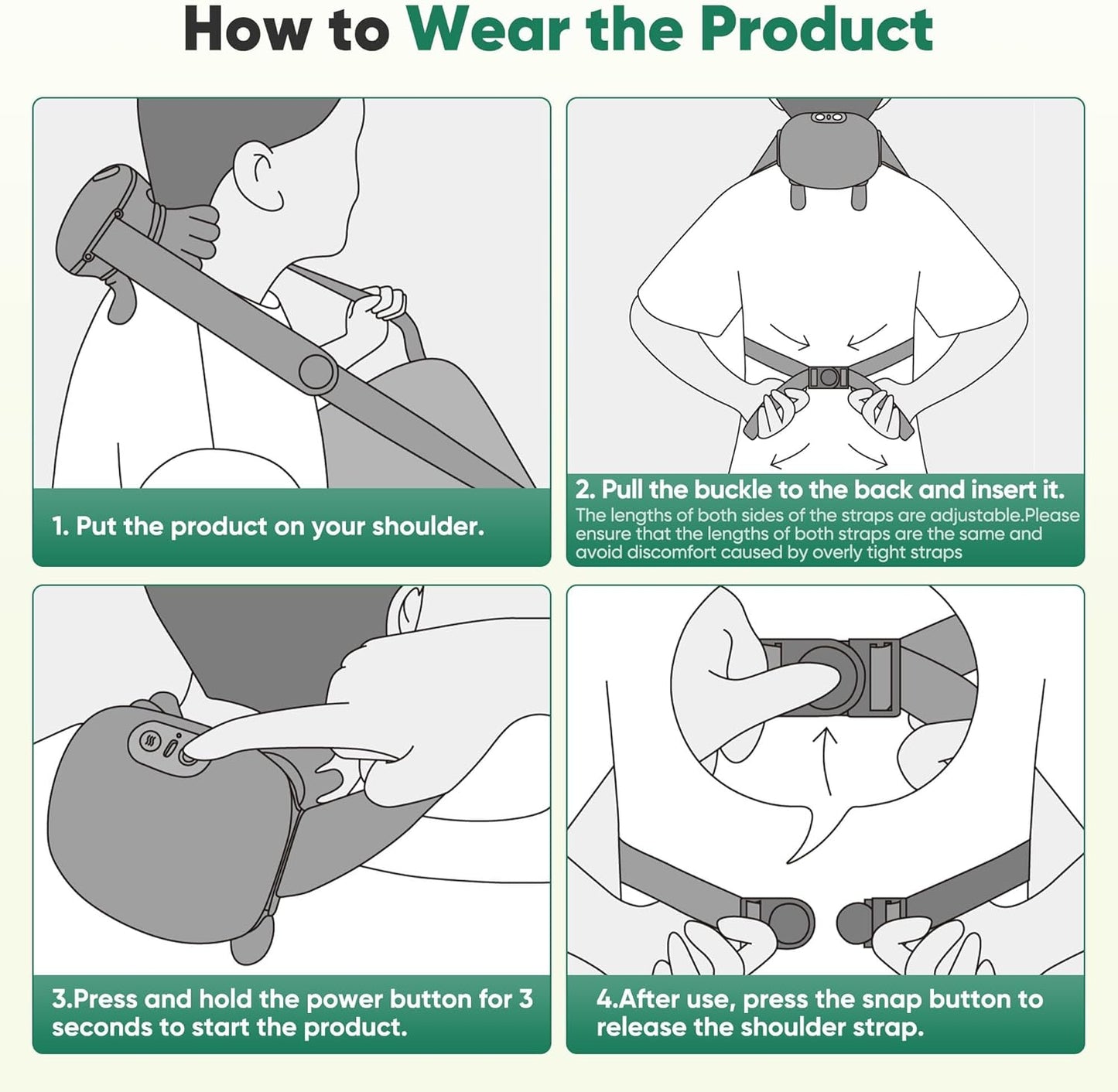 How to Wear the Product

1. Put the product on your shoulder.

2. Pull the buckle to the back and insert it.
The lengths of both sides of the straps are adjustable.Please ensure that the lengths of both straps are the same and avoid discomfort caused by overly tight straps

3.Press and hold the power button for 3 seconds to start the product.

4.After use, press the snap button to release the shoulder strap.